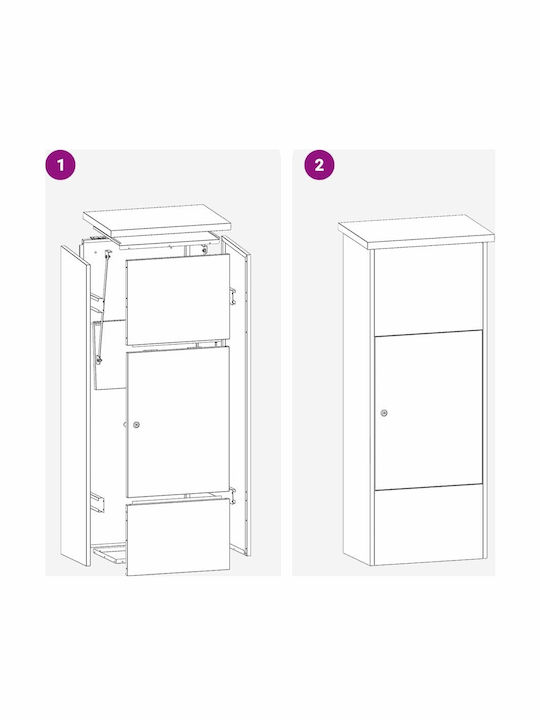 1

2