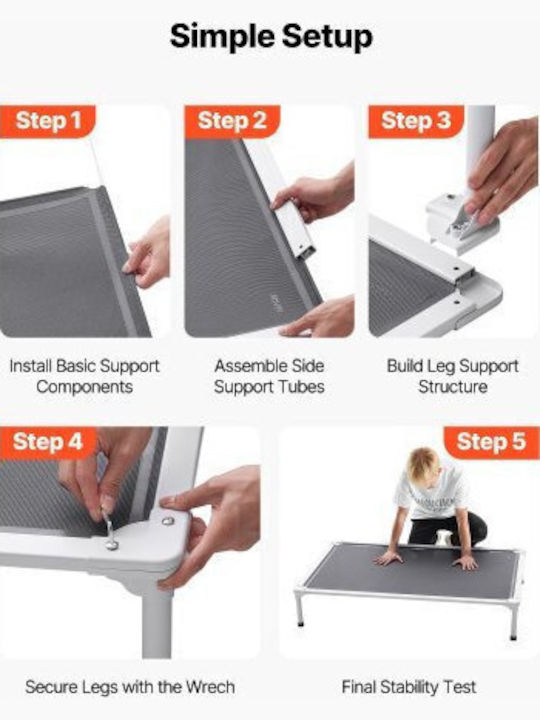 Simple Setup

Step 1

Install Basic Support Components

Step 2

Assemble Side Support Tubes

Step 3

Build Leg Support Structure

Step 4

Secure Legs with the Wrech

Step 5

Final Stability Test