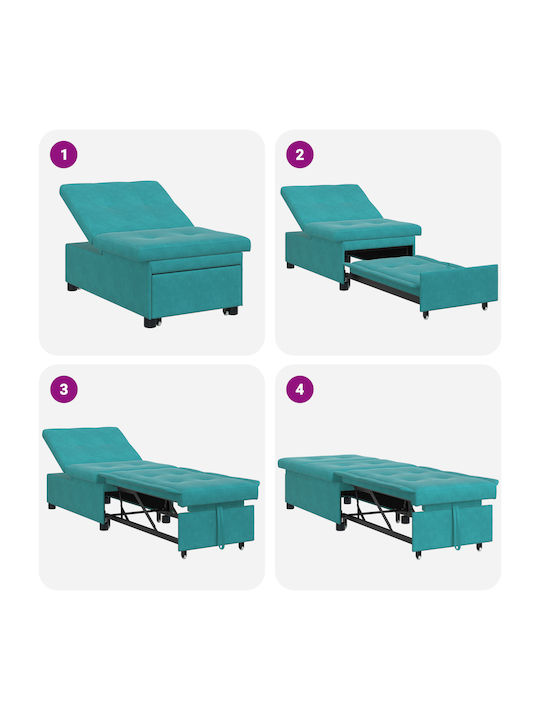 1

2

3

4