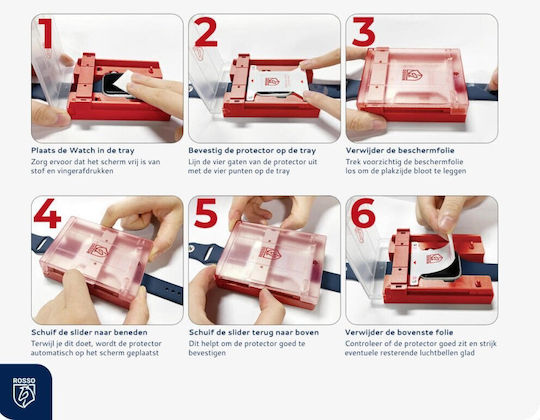 1

Plaats de Watch in de tray
Zorg ervoor dat het scherm vrij is van stof en vingerafdrukken

2

Bevestig de protector op de tray
Lijn de vier gaten van de protector uit met de vier punten op de tray

3

Verwijder de beschermfolie
Trek voorzichtig de beschermfolie los om de plakzijde bloot te leggen

4

Schuif de slider naar beneden
Terwijl je dit doet, wordt de protector automatisch op het scherm geplaatst

5

Schuif de slider terug naar boven
Dit helpt om de protector goed te bevestigen

6

Verwijder de bovenste folie
Controleer of de protector goed zit en strijk eventuele resterende luchtbellen glad

ROSSO