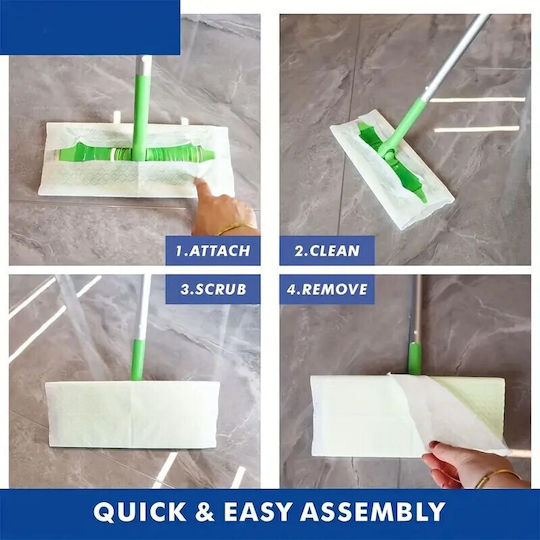 1.ATTACH

2.CLEAN

3.SCRUB

4.REMOVE

QUICK & EASY ASSEMBLY