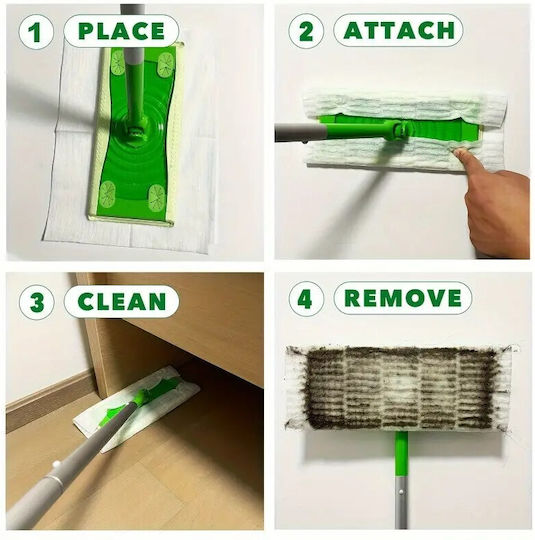 1 PLACE

2 ATTACH

3 CLEAN

4 REMOVE