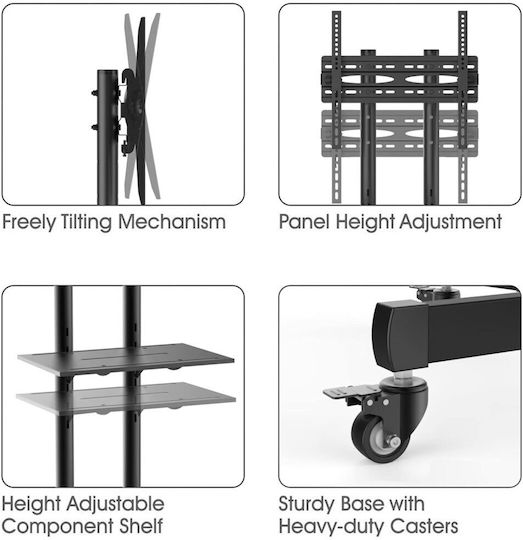 Freely Tilting Mechanism

Panel Height Adjustment

Height Adjustable
Component Shelf

Sturdy Base with
Heavy-duty Casters