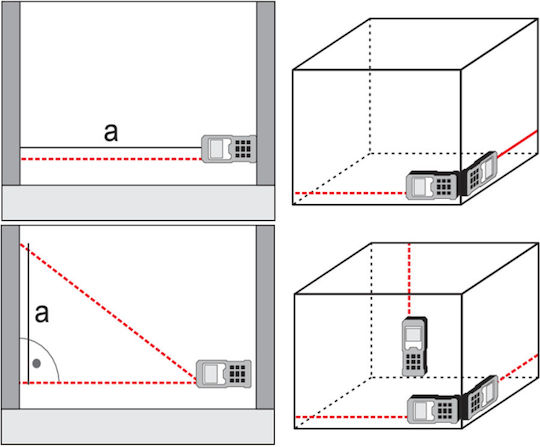 a

a