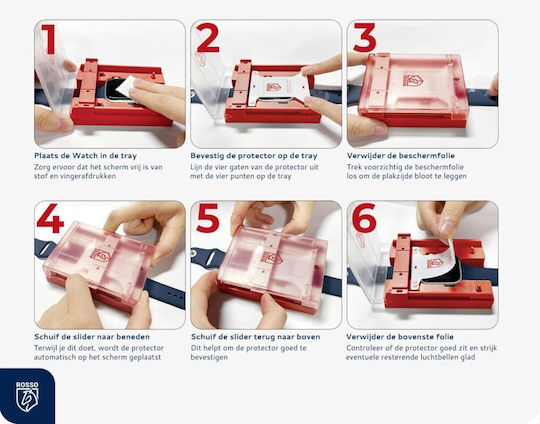 1

Plaats de Watch in de tray
Zorg ervoor dat het scherm vrij is van stof en vingerafdrukken

2

Bevestig de protector op de tray
Lijn de vier gaten van de protector uit met de vier punten op de tray

3

Verwijder de beschermfolie
Trek voorzichtig de beschermfolie los om de plakzijde bloot te leggen

4

Schuif de slider naar beneden
Terwijl je dit doet, wordt de protector automatisch op het scherm geplaatst

5

Schuif de slider terug naar boven
Dit helpt om de protector goed te bevestigen

6

Verwijder de bovenste folie
Controleer of de protector goed zit en strijk eventuele resterende luchtbellen glad

ROSSO