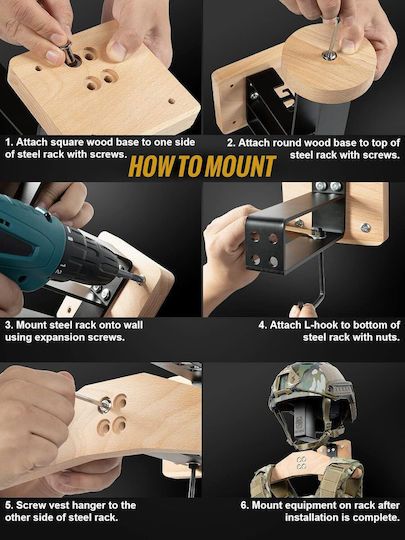 1. Attach square wood base to one side of steel rack with screws.

2. Attach round wood base to top of steel rack with screws.

HOW TO MOUNT

3. Mount steel rack onto wall using expansion screws.

4. Attach L-hook to bottom of steel rack with nuts.

5. Screw vest hanger to the other side of steel rack.

6. Mount equipment on rack after installation is complete.