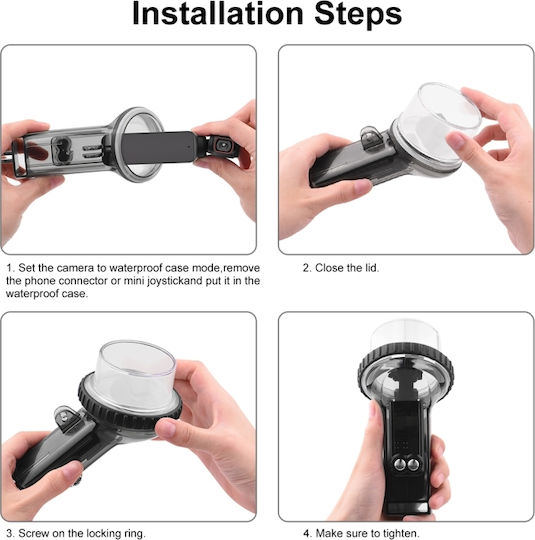 Installation Steps

1. Set the camera to waterproof case mode,remove the phone connector or mini joystickand put it in the waterproof case.

2. Close the lid.

3. Screw on the locking ring.

4. Make sure to tighten.