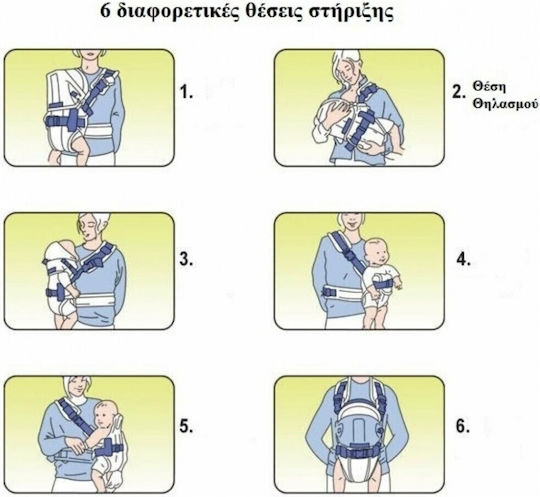 6 διαφορετικές θέσεις στήριξης

1.

2. Θέση Θηλασμού

3.

4.

5.

6.