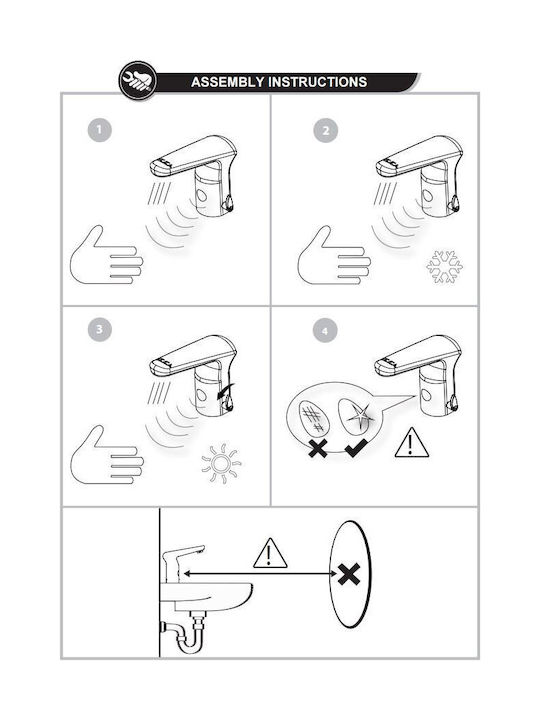 ASSEMBLY INSTRUCTIONS

1

2

3

4