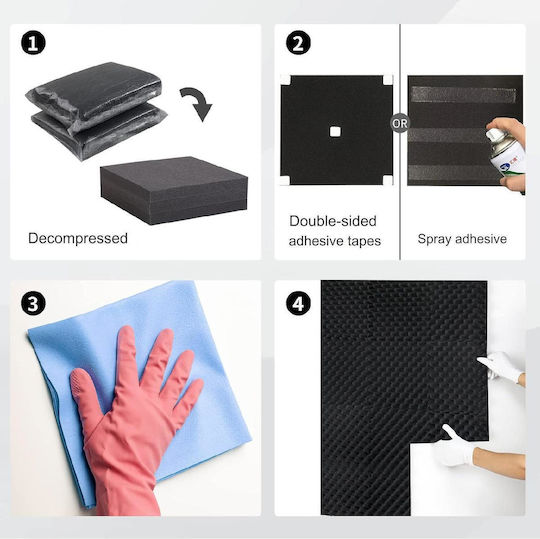 1

Decompressed

2

Double-sided adhesive tapes

OR

Spray adhesive

3

4