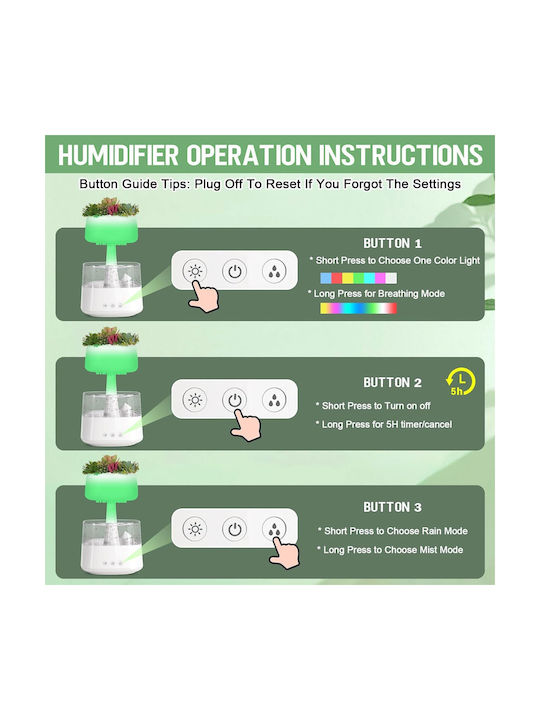 HUMIDIFIER OPERATION INSTRUCTIONS

Button Guide Tips: Plug Off To Reset If You Forgot The Settings

BUTTON 1

* Short Press to Choose One Color Light

* Long Press for Breathing Mode

BUTTON 2

5h

* Short Press to Turn on off

* Long Press for 5H timer/cancel

BUTTON 3

* Short Press to Choose Rain Mode

* Long Press to Choose Mist Mode