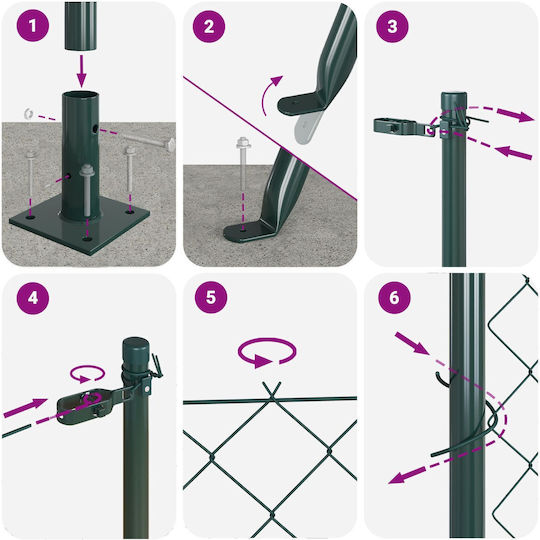 1

2

3

4

5

6