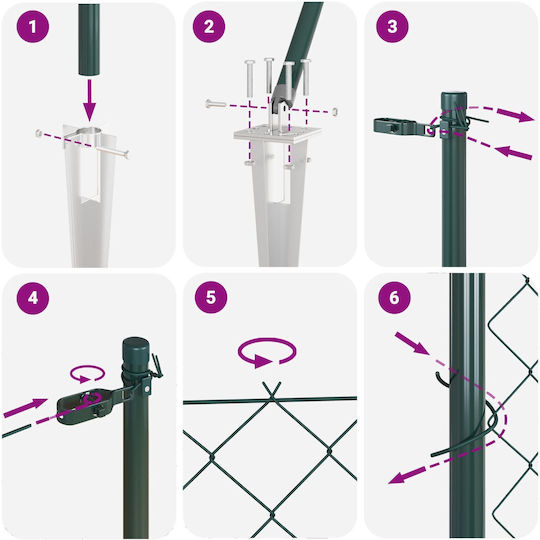 1
2
3
4
5
6