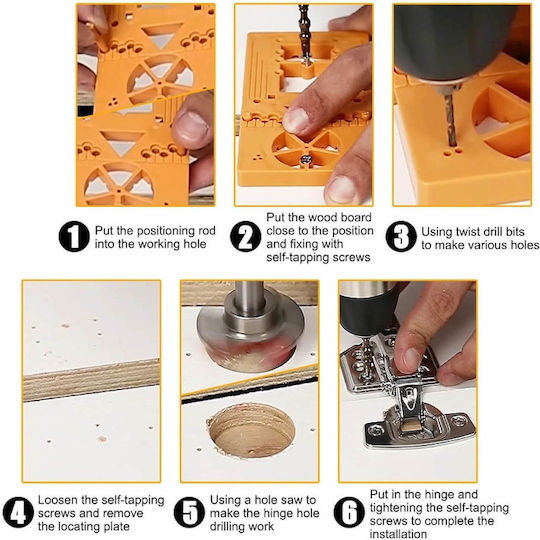 1 Put the positioning rod into the working hole

2 Put the wood board close to the position and fixing with self-tapping screws

3 Using twist drill bits to make various holes

4 Loosen the self-tapping screws and remove the locating plate

5 Using a hole saw to make the hinge hole drilling work

6 Put in the hinge and tightening the self-tapping screws to complete the installation