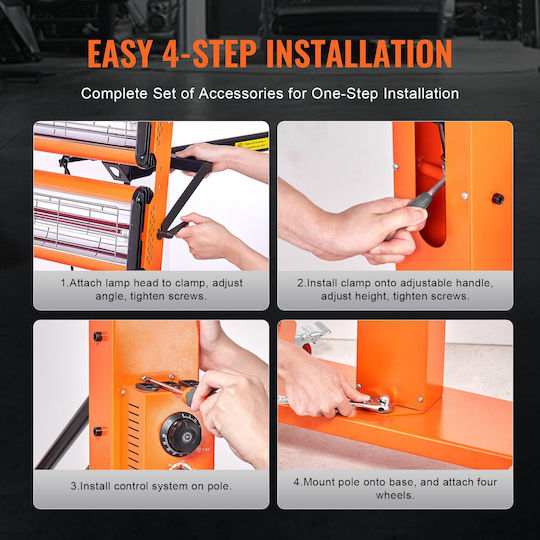 EASY 4-STEP INSTALLATION

Complete Set of Accessories for One-Step Installation

1.Attach lamp head to clamp, adjust angle, tighten screws.

2.Install clamp onto adjustable handle, adjust height, tighten screws.

3.Install control system on pole.

4.Mount pole onto base, and attach four wheels.