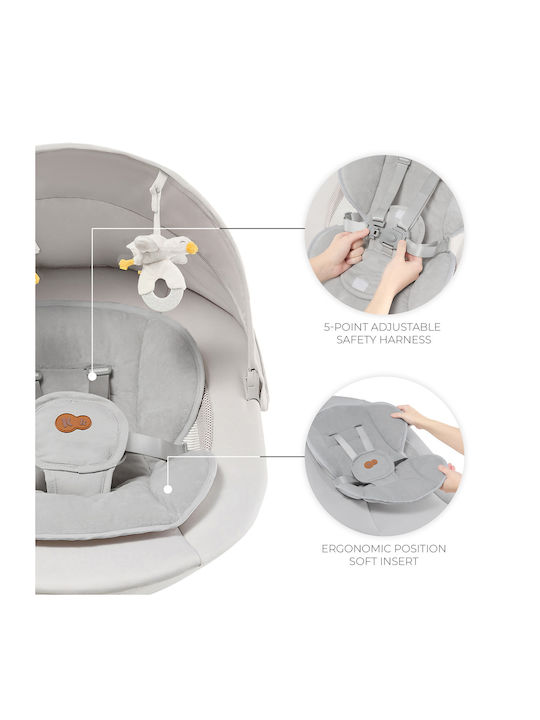 5-POINT ADJUSTABLE
SAFETY HARNESS

ERGONOMIC POSITION
SOFT INSERT