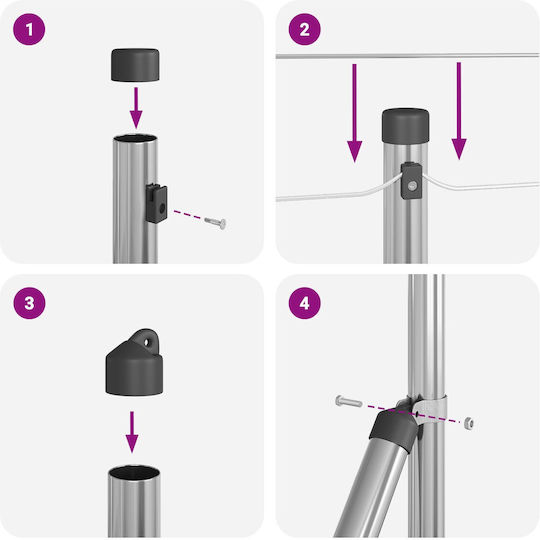 1

2

3

4