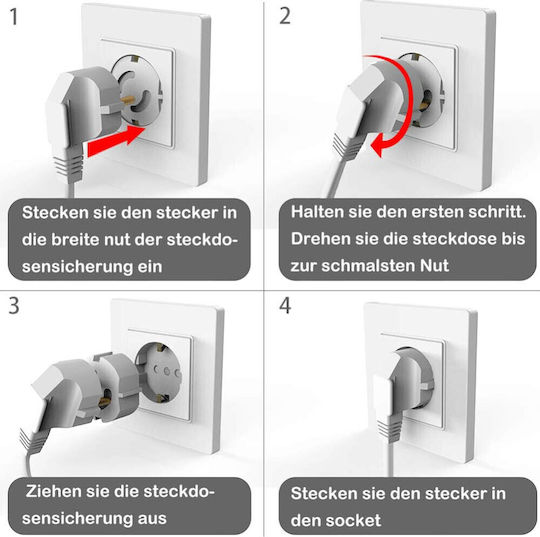 1

Stecken sie den stecker in die breite nut der steckdosensicherung ein

2

Halten sie den ersten schritt. Drehen sie die steckdose bis zur schmalsten Nut

3

Ziehen sie die steckdosensicherung aus

4

Stecken sie den stecker in den socket