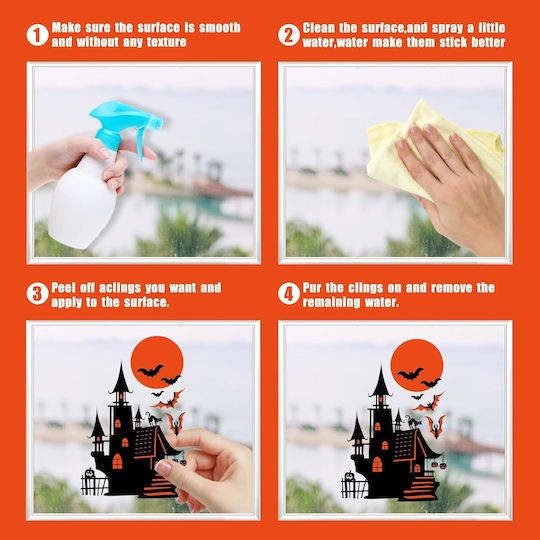 1 Make sure the surface is smooth and without any texture

2 Clean the surface,and spray a little water,water make them stick better

3 Peel off aclings you want and apply to the surface.

4 Pur the clings on and remove the remaining water.