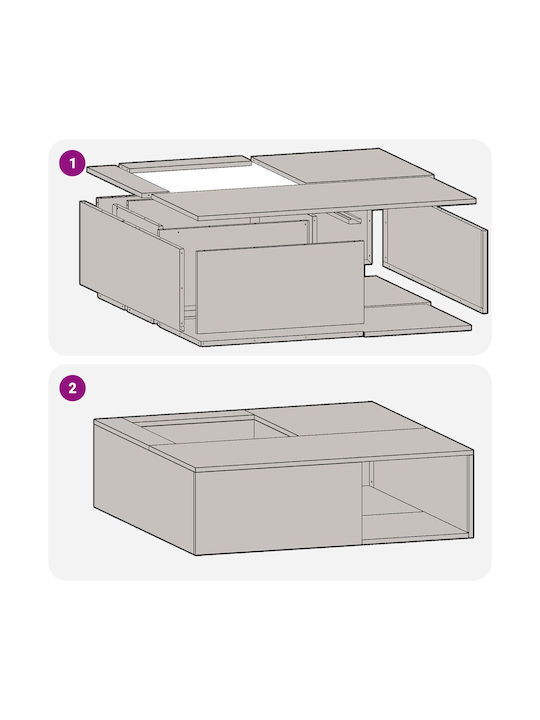 1

2