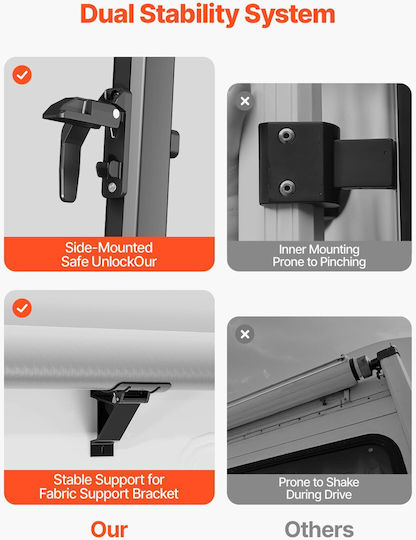 Dual Stability System

Side-Mounted
Safe UnlockOur

Inner Mounting
Prone to Pinching

Stable Support for
Fabric Support Bracket

Prone to Shake
During Drive

Our

Others