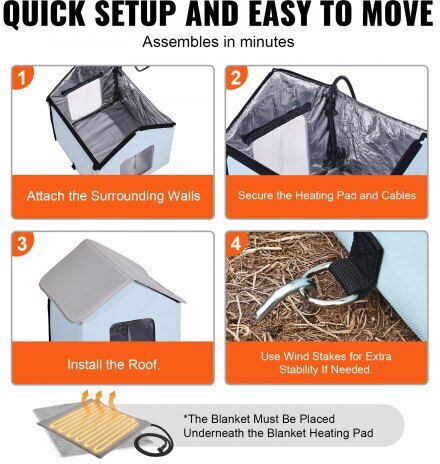 QUICK SETUP AND EASY TO MOVE

Assembles in minutes

1

Attach the Surrounding Walls

2

Secure the Heating Pad and Cables

3

Install the Roof.

4

Use Wind Stakes for Extra Stability If Needed.

*The Blanket Must Be Placed Underneath the Blanket Heating Pad