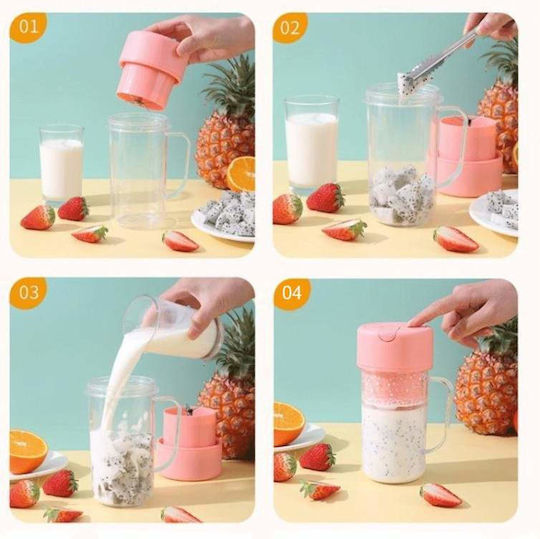 01

02

03

04