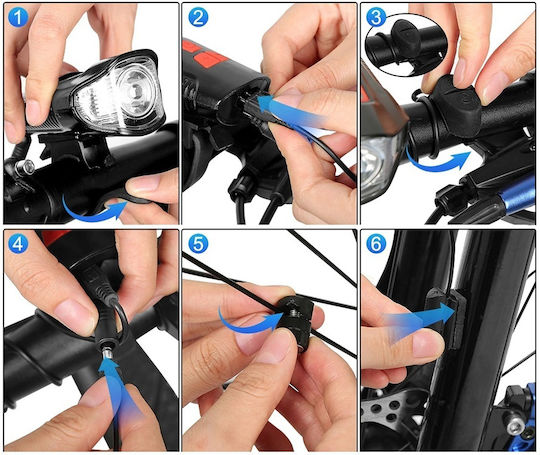 1

2

3

4

5

6