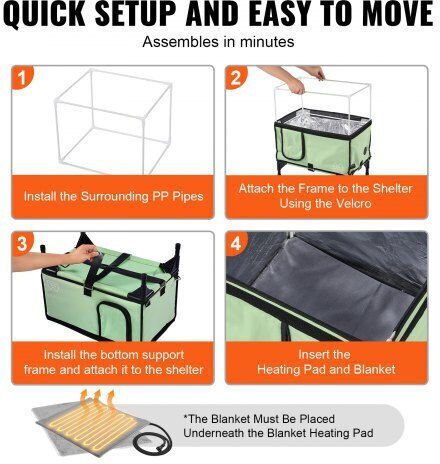 QUICK SETUP AND EASY TO MOVE

Assembles in minutes

1

Install the Surrounding PP Pipes

2

Attach the Frame to the Shelter Using the Velcro

3

Install the bottom support frame and attach it to the shelter

4

Insert the Heating Pad and Blanket

*The Blanket Must Be Placed Underneath the Blanket Heating Pad