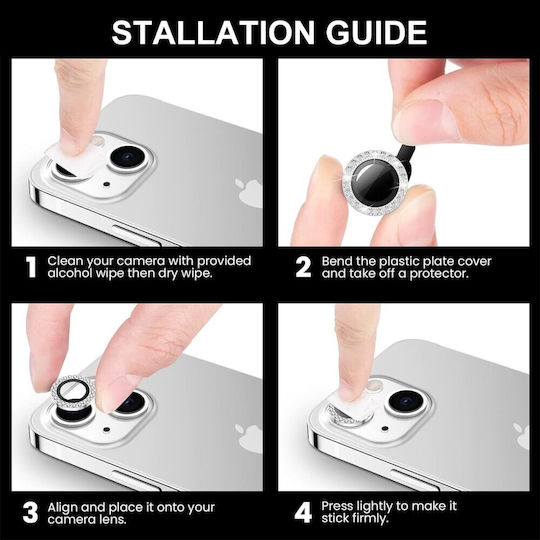 STALLATION GUIDE

1 Clean your camera with provided alcohol wipe then dry wipe.

2 Bend the plastic plate cover and take off a protector.

3 Align and place it onto your camera lens.

4 Press lightly to make it stick firmly.