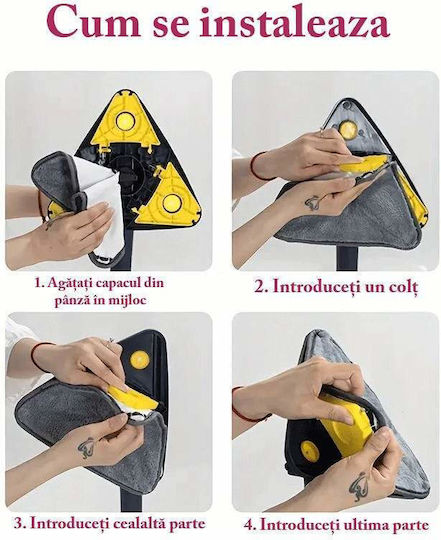 Cum se instaleaza

1. Agățați capacul din pânză în mijloc

2. Introduceți un colț

3. Introduceți cealaltă parte

4. Introduceți ultima parte