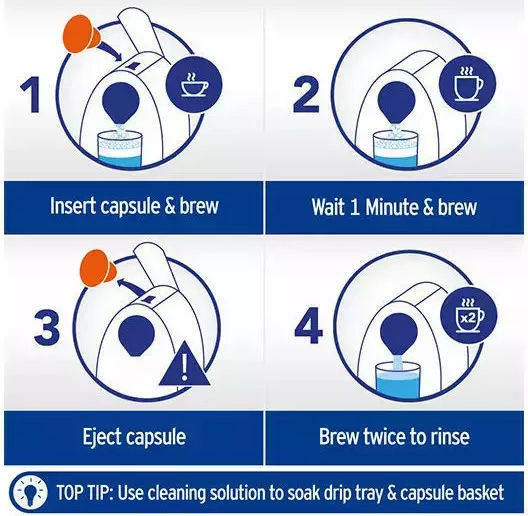 1

Insert capsule & brew

2

Wait 1 Minute & brew

3

!

Eject capsule

4

x2

Brew twice to rinse

TOP TIP: Use cleaning solution to soak drip tray & capsule basket