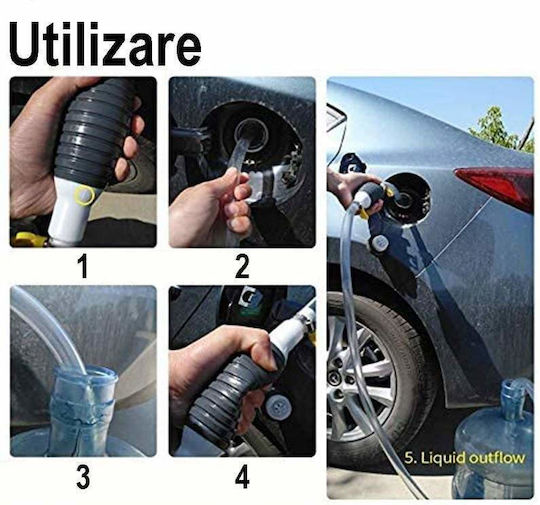 Utilizare

1

2

3

4

5. Liquid outflow