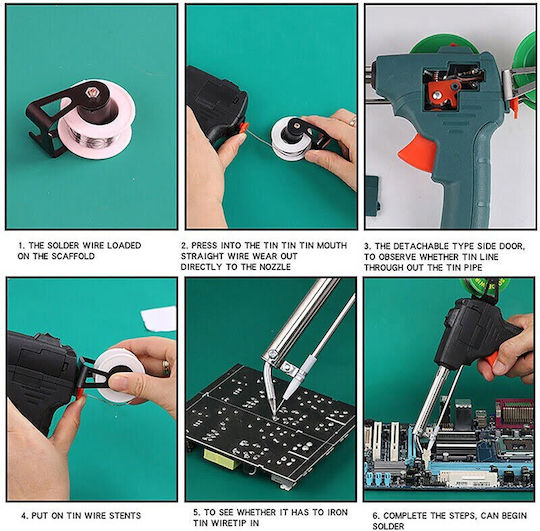 1. THE SOLDER WIRE LOADED ON THE SCAFFOLD

2. PRESS INTO THE TIN TIN TIN MOUTH STRAIGHT WIRE WEAR OUT DIRECTLY TO THE NOZZLE

3. THE DETACHABLE TYPE SIDE DOOR, TO OBSERVE WHETHER TIN LINE THROUGH OUT THE TIN PIPE

4. PUT ON TIN WIRE STENTS

5. TO SEE WHETHER IT HAS TO IRON TIN WIRETIP IN

6. COMPLETE THE STEPS, CAN BEGIN SOLDER