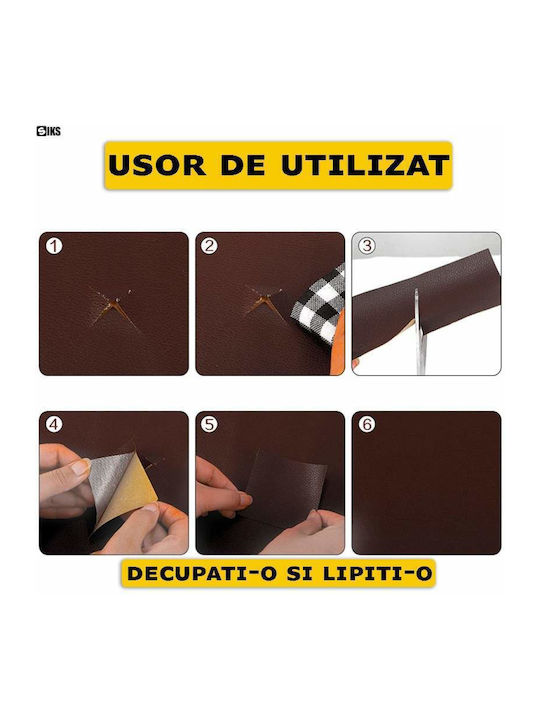 IKS

USOR DE UTILIZAT

1

2

3

4

5

6

DECUPATI-O SI LIPITI-O