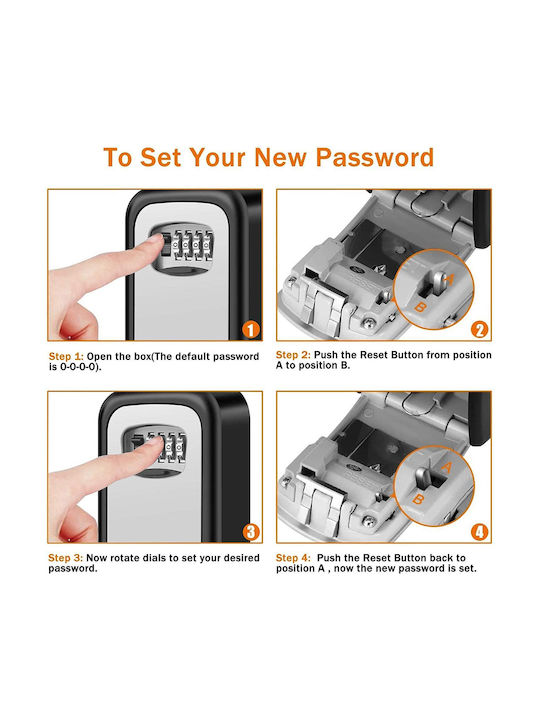 To Set Your New Password

1

Step 1: Open the box(The default password is 0-0-0-0).

A
B
2

Step 2: Push the Reset Button from position A to position B.

3

Step 3: Now rotate dials to set your desired password.

A
B
4

Step 4: Push the Reset Button back to position A , now the new password is set.