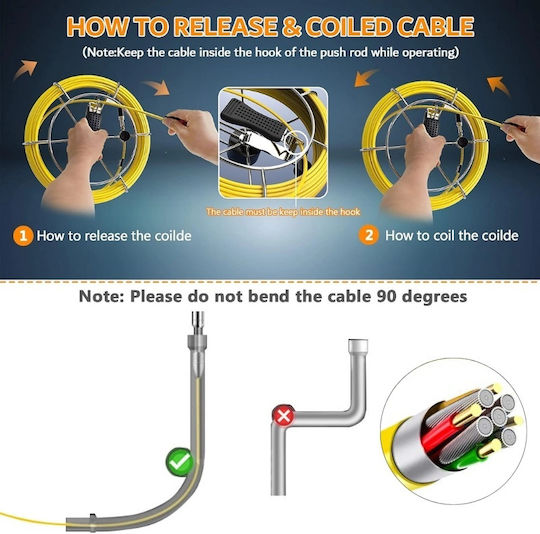 HOW TO RELEASE & COILED CABLE

(Note:Keep the cable inside the hook of the push rod while operating)

The cable must be keep inside the hook

1 How to release the coilde

2 How to coil the coilde

Note: Please do not bend the cable 90 degrees