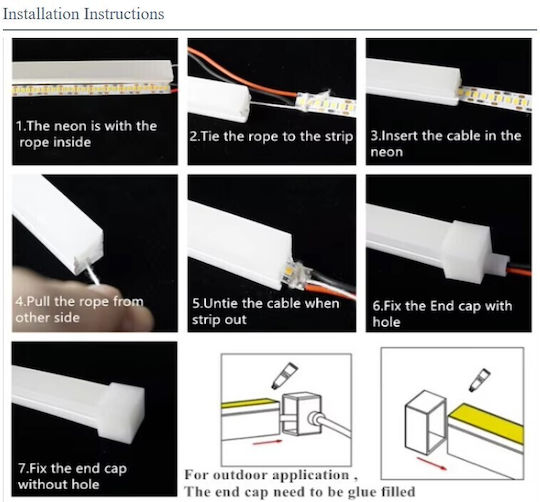 Installation Instructions

1.The neon is with the rope inside

2.Tie the rope to the strip

3.Insert the cable in the neon

4.Pull the rope from other side

5.Untie the cable when strip out

6.Fix the End cap with hole

7.Fix the end cap without hole

For outdoor application , The end cap need to be glue filled