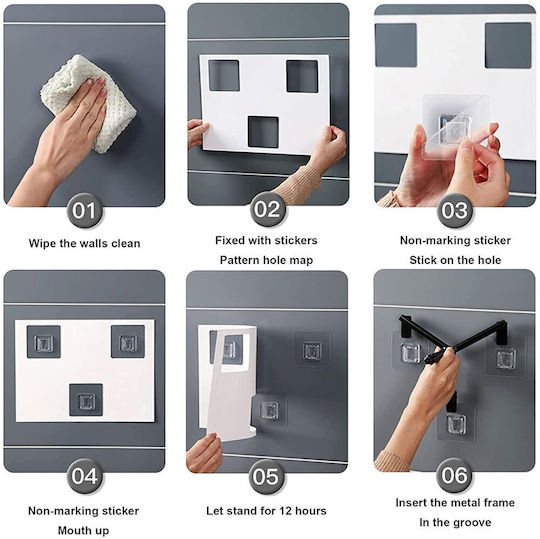 01

Wipe the walls clean

02

Fixed with stickers
Pattern hole map

03

Non-marking sticker
Stick on the hole

04

Non-marking sticker
Mouth up

05

Let stand for 12 hours

06

Insert the metal frame
In the groove