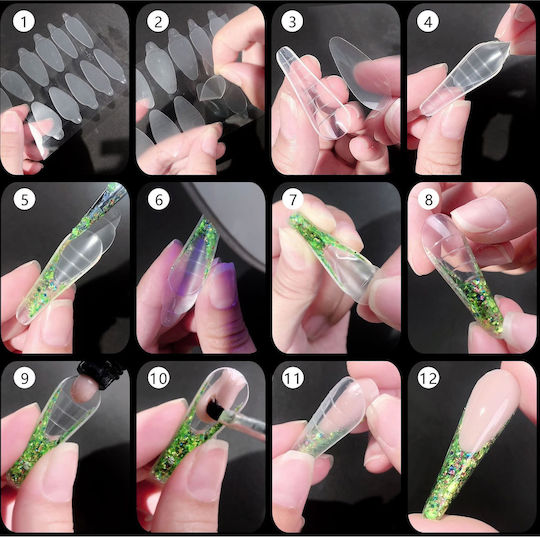 1
2
3
4
5
6
7
8
9
10
11
12