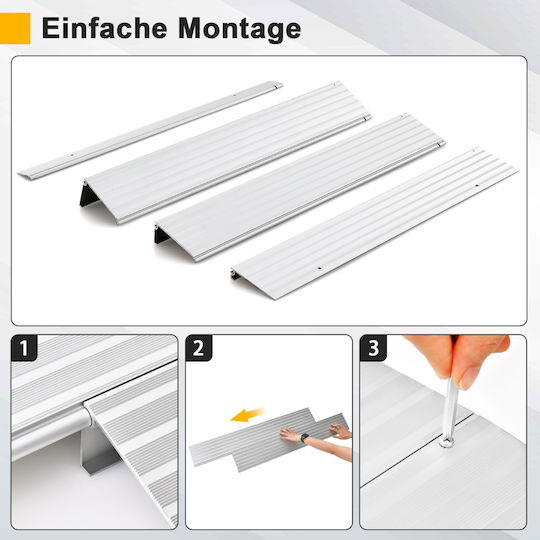 Einfache Montage

1

2

3