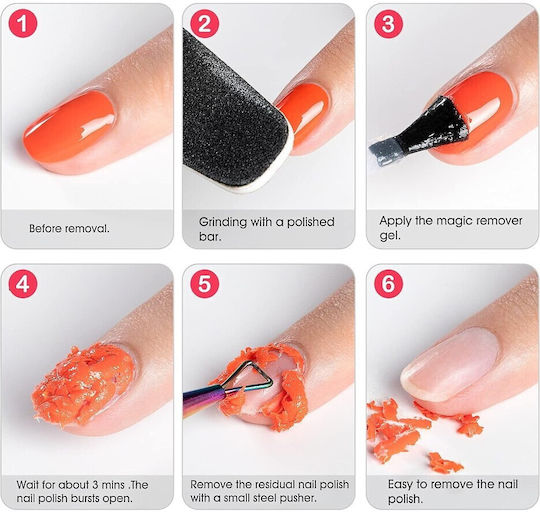 1

Before removal.

2

Grinding with a polished bar.

3

Apply the magic remover gel.

4

Wait for about 3 mins .The nail polish bursts open.

5

Remove the residual nail polish with a small steel pusher.

6

Easy to remove the nail polish.