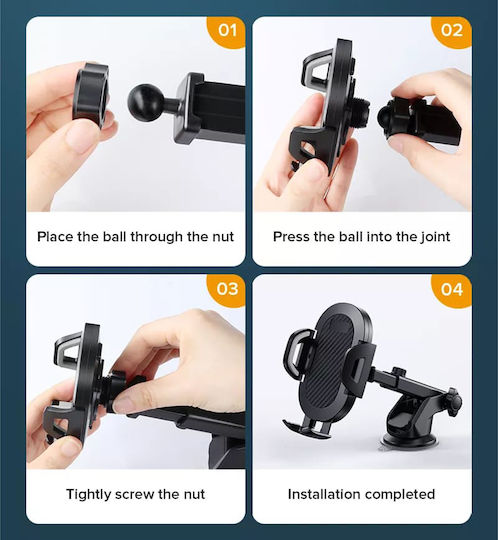 01

Place the ball through the nut

02

Press the ball into the joint

03

Tightly screw the nut

04

Installation completed