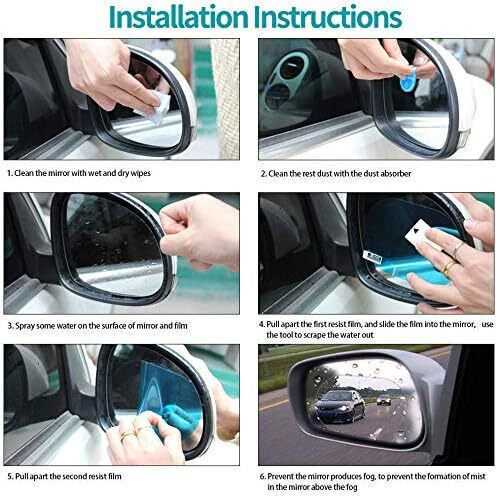 Installation Instructions

1. Clean the mirror with wet and dry wipes

2. Clean the rest dust with the dust absorber

3. Spray some water on the surface of mirror and film

4. Pull apart the first resist film, and slide the film into the mirror, use the tool to scrape the water out

5. Pull apart the second resist film

6. Prevent the mirror produces fog, to prevent the formation of mist in the mirror above the fog