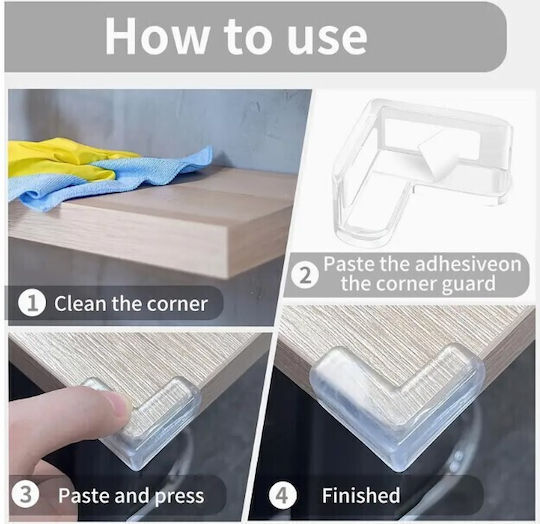 How to use

1 Clean the corner

2 Paste the adhesiveon the corner guard

3 Paste and press

4 Finished