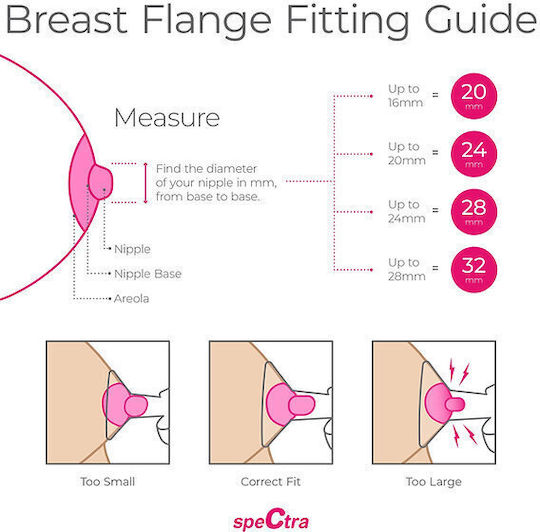 Breast Flange Fitting Guide

Measure

Find the diameter of your nipple in mm, from base to base.

Nipple

Nipple Base

Areola

Up to 16mm = 20 mm

Up to 20mm = 24 mm

Up to 24mm = 28 mm

Up to 28mm = 32 mm

Too Small

Correct Fit

Too Large

speCtra