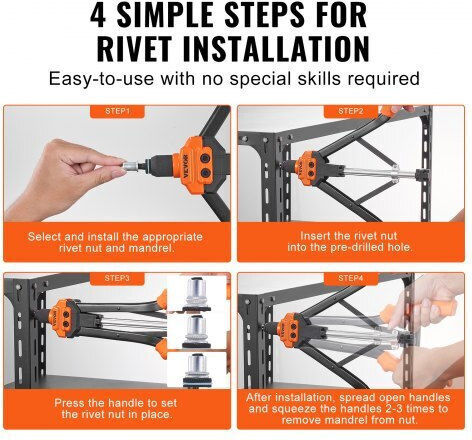 4 SIMPLE STEPS FOR RIVET INSTALLATION

Easy-to-use with no special skills required

STEP1

VEVOR

Select and install the appropriate rivet nut and mandrel.

STEP2

VEVOR

Insert the rivet nut into the pre-drilled hole.

STEP3

VEVOR

Press the handle to set the rivet nut in place.

STEP4

VEVOR

After installation, spread open handles and squeeze the handles 2-3 times to remove mandrel from nut.