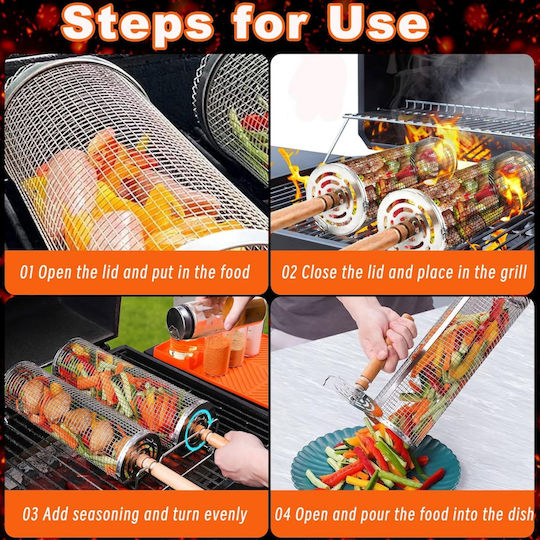 Steps for Use

01 Open the lid and put in the food

02 Close the lid and place in the grill

03 Add seasoning and turn evenly

04 Open and pour the food into the dish