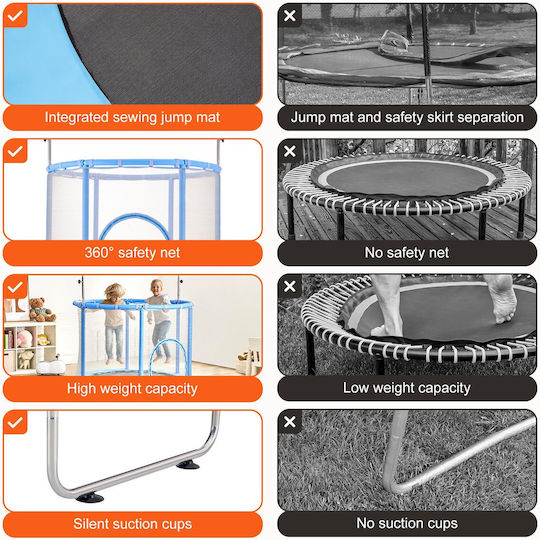 Integrated sewing jump mat

360° safety net

High weight capacity

Silent suction cups

Jump mat and safety skirt separation

No safety net

Low weight capacity

No suction cups