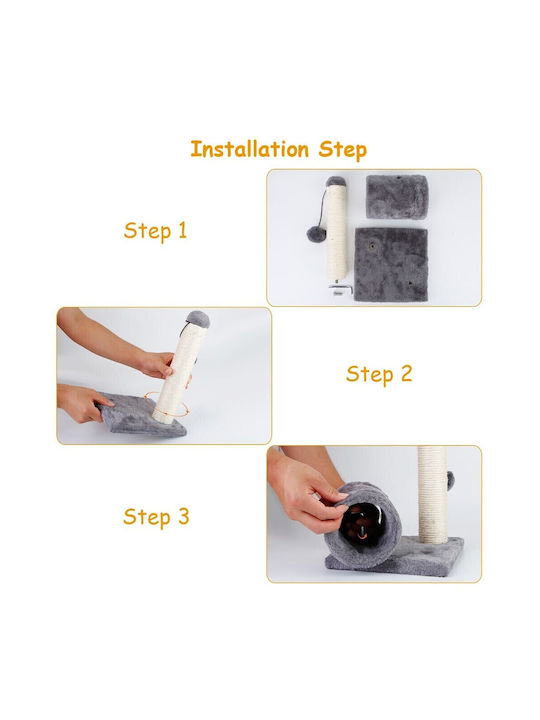 Installation Step

Step 1

Step 2

Step 3